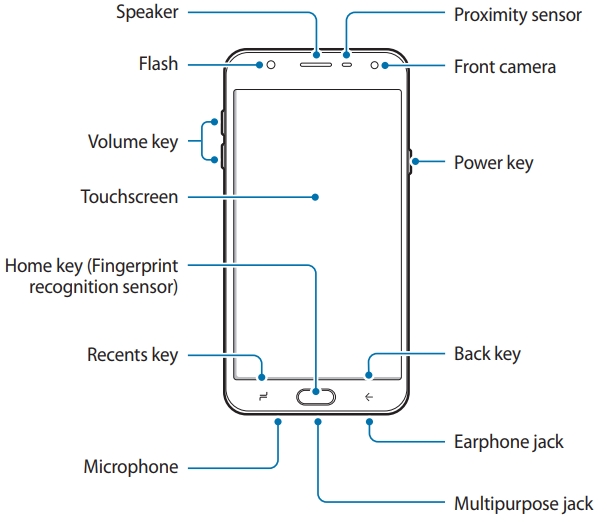 Speaker
Proximity sensor
Flash
Front camera
Volume key
Power key
Touchscreen
Home key (Fingerprint recognition sensor)
Recents key
Back key
Earphone jack
Microphone
Multipurpose jack